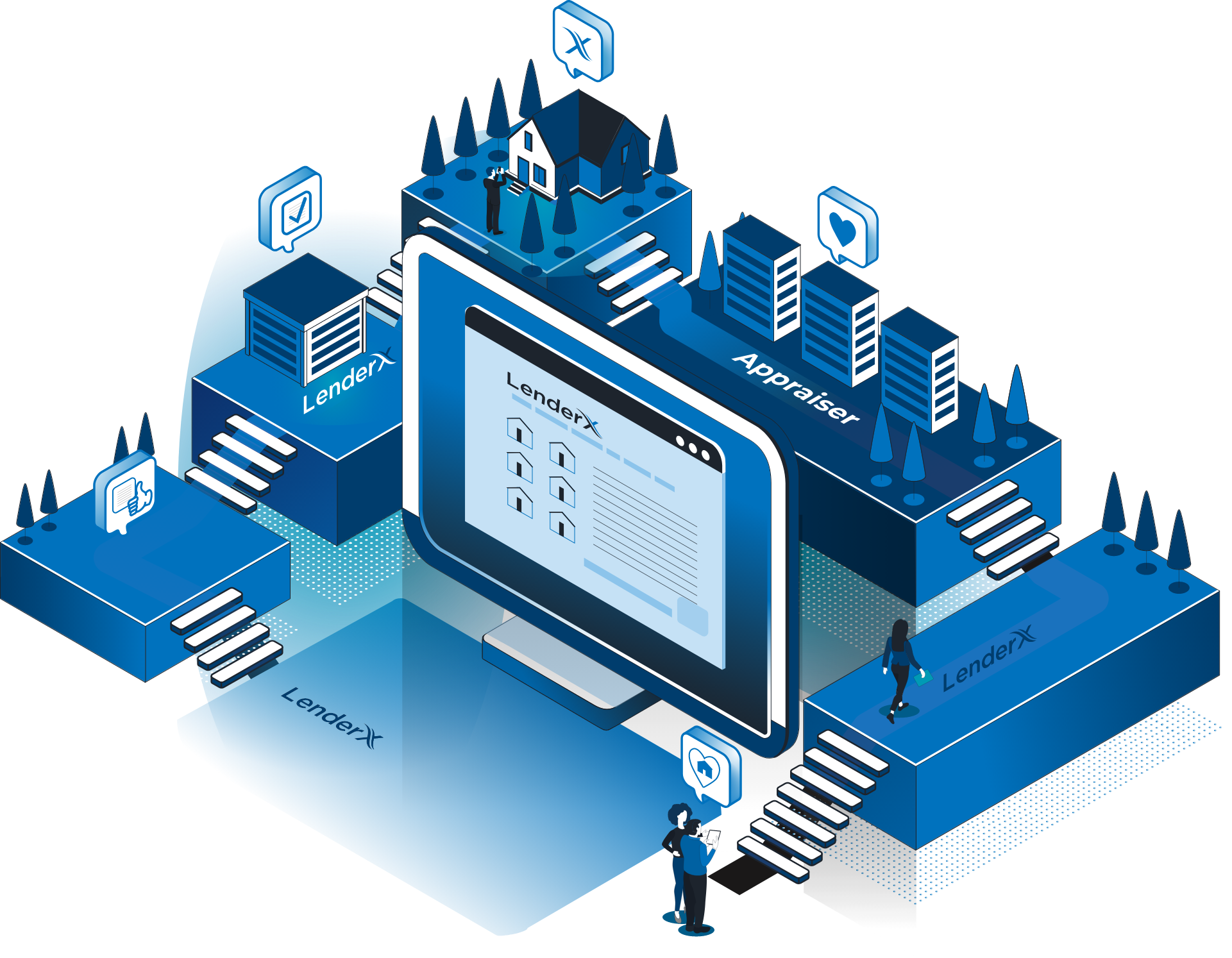 LenderX

LenderX

Appraiser

LenderX

LenderX